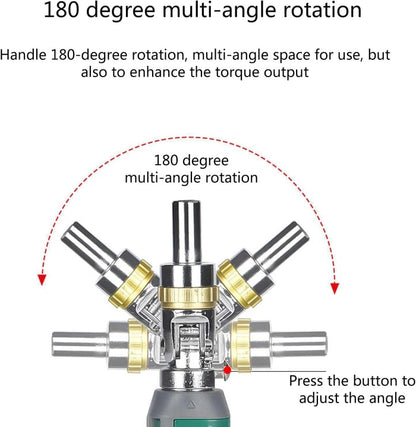 180 degree multi-angle rotation

Handle 180-degree rotation, multi-angle space for use, but also to enhance the torque output

180 degree multi-angle rotation

Press the button to adjust the angle